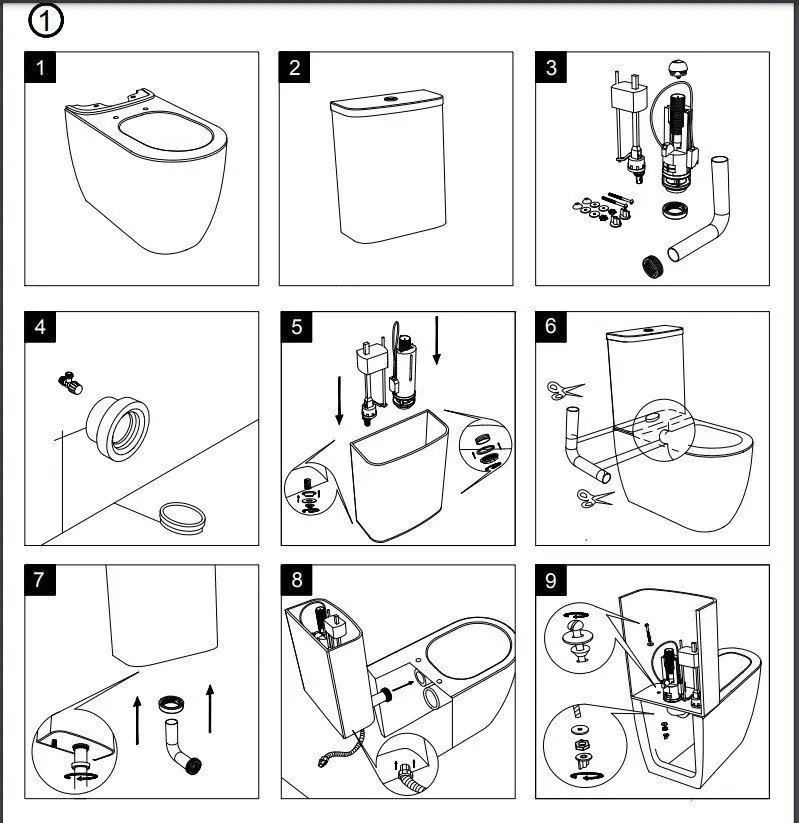 ①

1

2

3

4

5

6

7

8

9