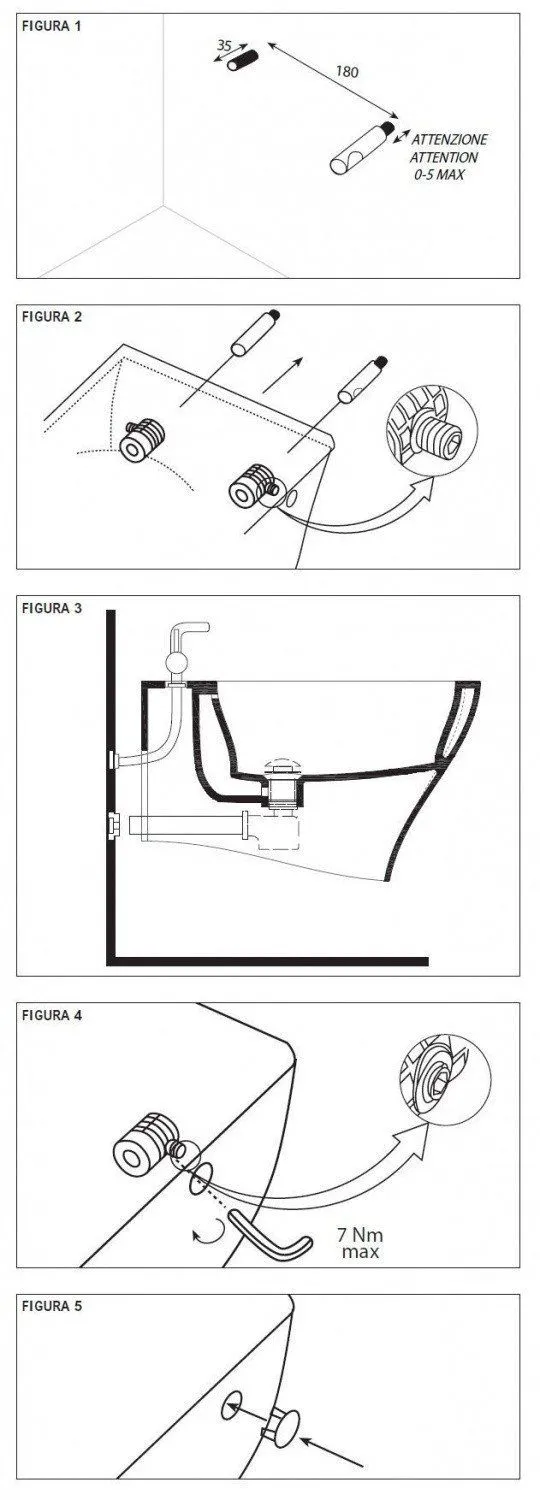 FIGURA 1

35

180

ATTENZIONE
ATTENTION
0-5 MAX

FIGURA 2

FIGURA 3

FIGURA 4

7 Nm
max

FIGURA 5