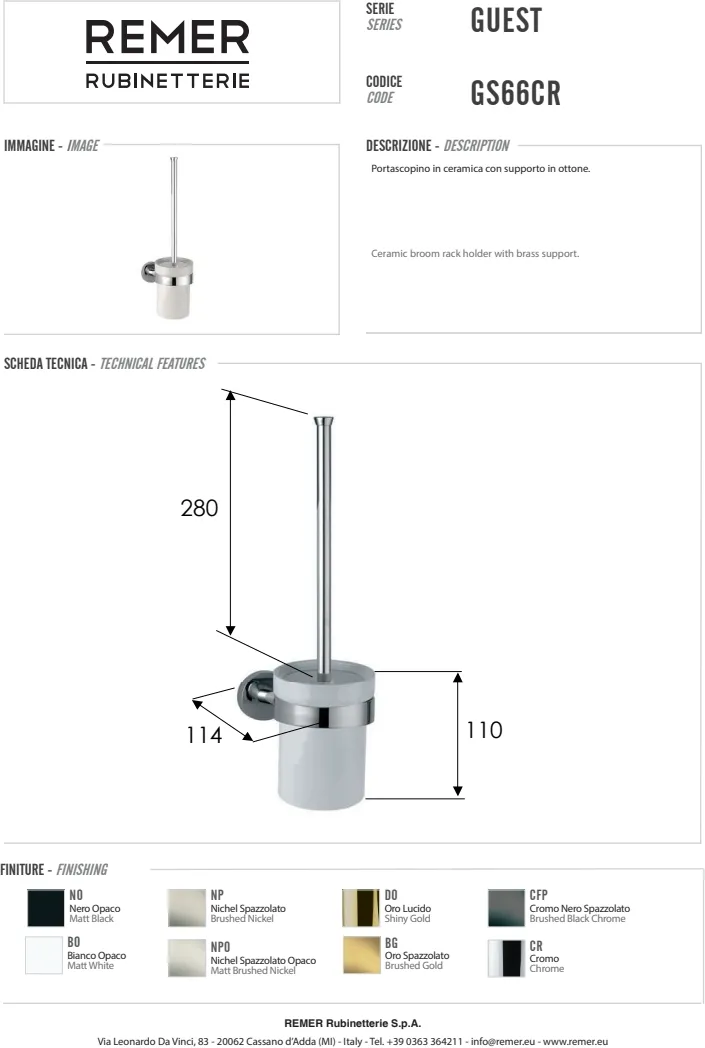 REMER
RUBINETTERIE

SERIE
SERIES
GUEST

CODICE
CODE
GS66CR

IMMAGINE - IMAGE

DESCRIZIONE - DESCRIPTION

Portascopino in ceramica con supporto in ottone.

Ceramic broom rack holder with brass support.

SCHEDA TECNICA - TECHNICAL FEATURES

280

114

110

FINITURE - FINISHING

NO
Nero Opaco
Matt Black

BO
Bianco Opaco
Matt White

NP
Nichel Spazzolato
Brushed Nickel

NPO
Nichel Spazzolato Opaco
Matt Brushed Nickel

DO
Oro Lucido
Shiny Gold

BG
Oro Spazzolato
Brushed Gold

CFP
Cromo Nero Spazzolato
Brushed Black Chrome

CR
Cromo
Chrome

REMER Rubinetterie S.p.A.
Via Leonardo Da Vinci, 83 - 20062 Cassano d'Adda (MI) - Italy - Tel. +39 0363 364211 - info@remer.eu - www.remer.eu