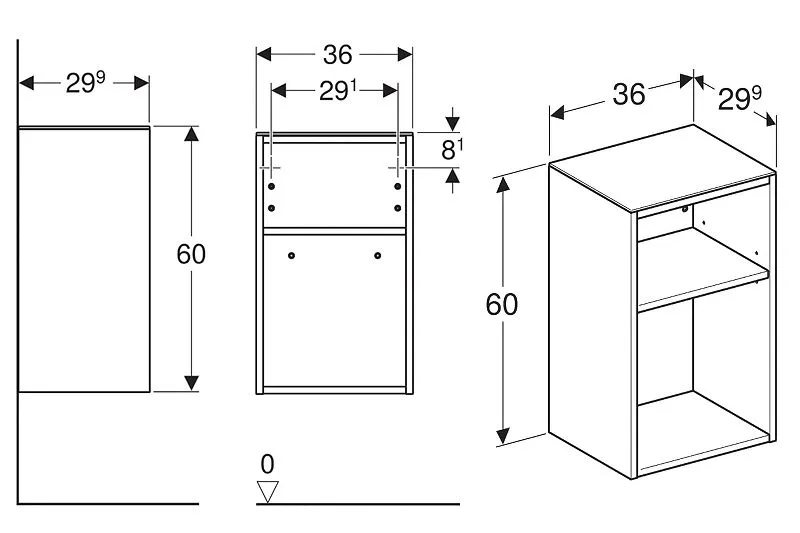 $29^9$

60

36

$29^1$

$8^1$

0

36

$29^9$

60