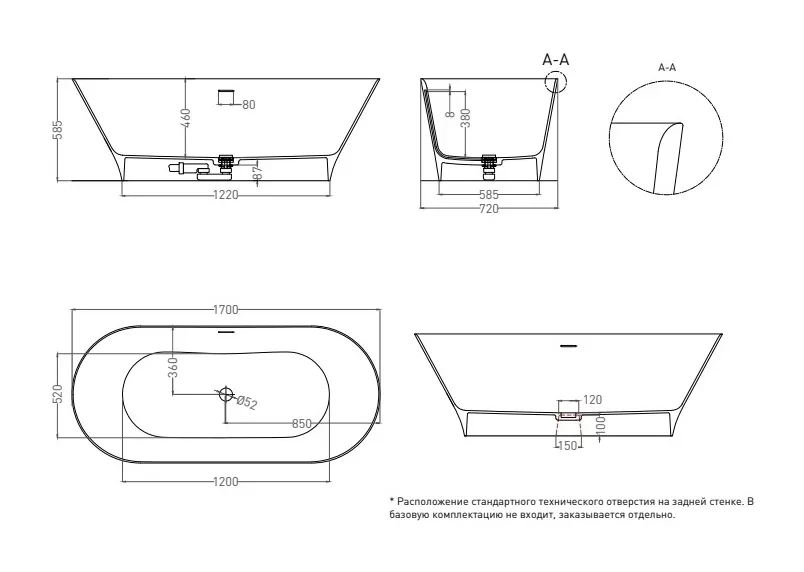 585
460
80
87
1220

A-A
8
380
585
720

A-A

1700
520
360
Ø52
850
1200

120
100
150

* Расположение стандартного технического отверстия на задней стенке. В базовую комплектацию не входит, заказывается отдельно.