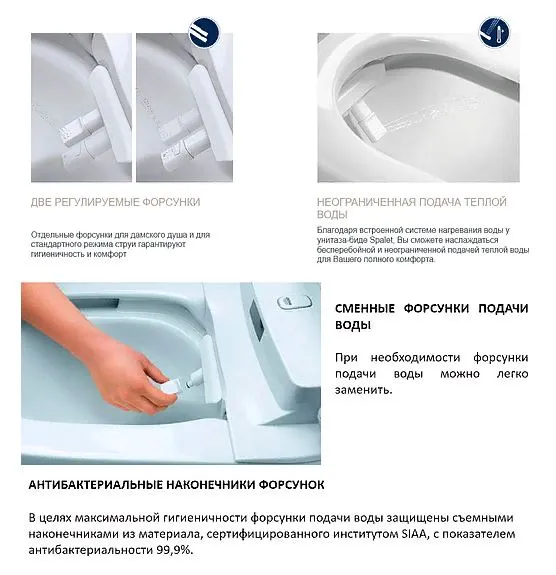 ДВЕ РЕГУЛИРУЕМЫЕ ФОРСУНКИ

Отдельные форсунки для дамского душа и для стандартного режима струи гарантируют гигиеничность и комфорт

НЕОГРАНИЧЕННАЯ ПОДАЧА ТЕПЛОЙ ВОДЫ

Благодаря встроенной системе нагревания воды у унитаза-биде Spalet, Вы сможете наслаждаться бесперебойной и неограниченной подачей теплой воды для Вашего полного комфорта.

СМЕННЫЕ ФОРСУНКИ ПОДАЧИ ВОДЫ

При необходимости форсунки подачи воды можно легко заменить.

АНТИБАКТЕРИАЛЬНЫЕ НАКОНЕЧНИКИ ФОРСУНОК

В целях максимальной гигиеничности форсунки подачи воды защищены съемными наконечниками из материала, сертифицированного институтом SIAA, с показателем антибактериальности 99,9%.