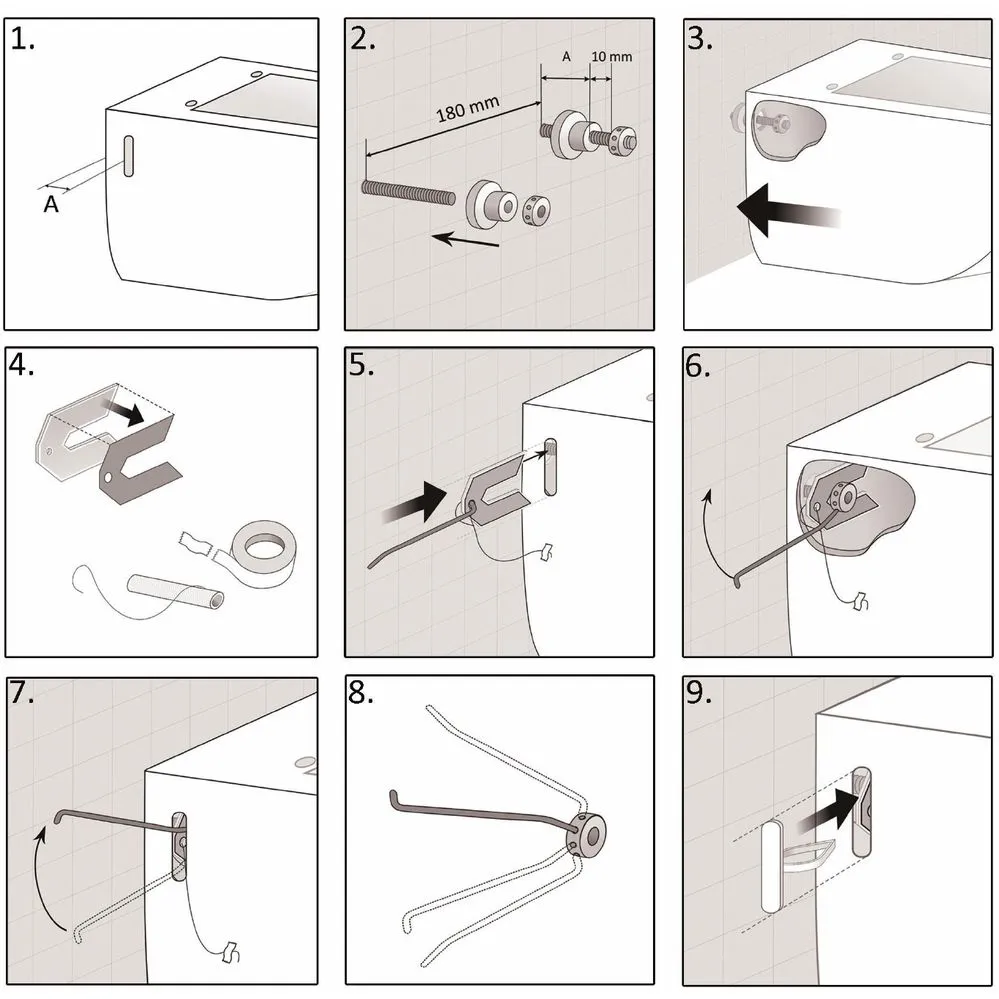 1.

A

2.

180 mm

A

10 mm

3.

4.

5.

6.

7.

8.

9.