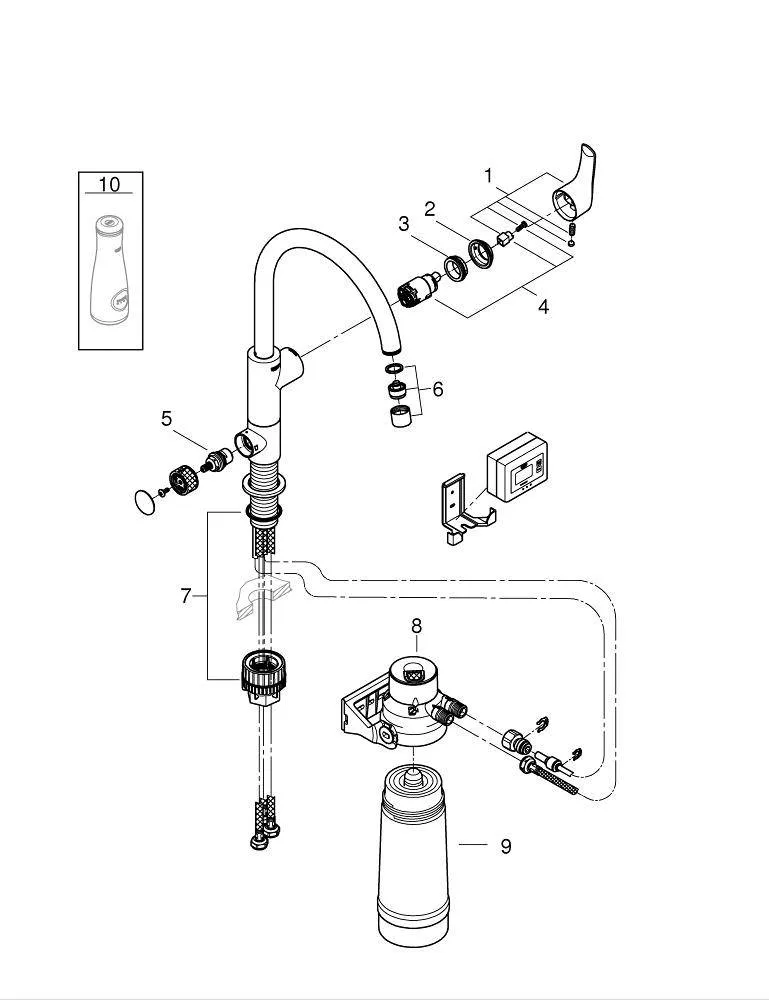 10
1
2
3
4
5
6
7
8
9