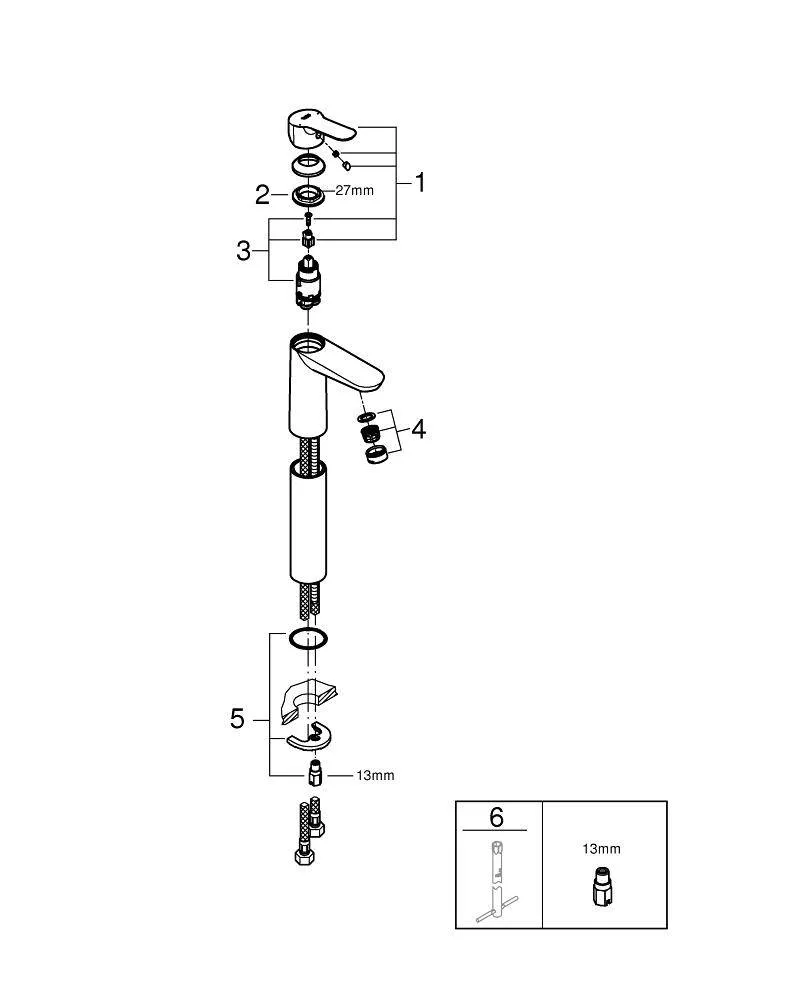 1
2
27mm
3
4
5
13mm
6
13mm